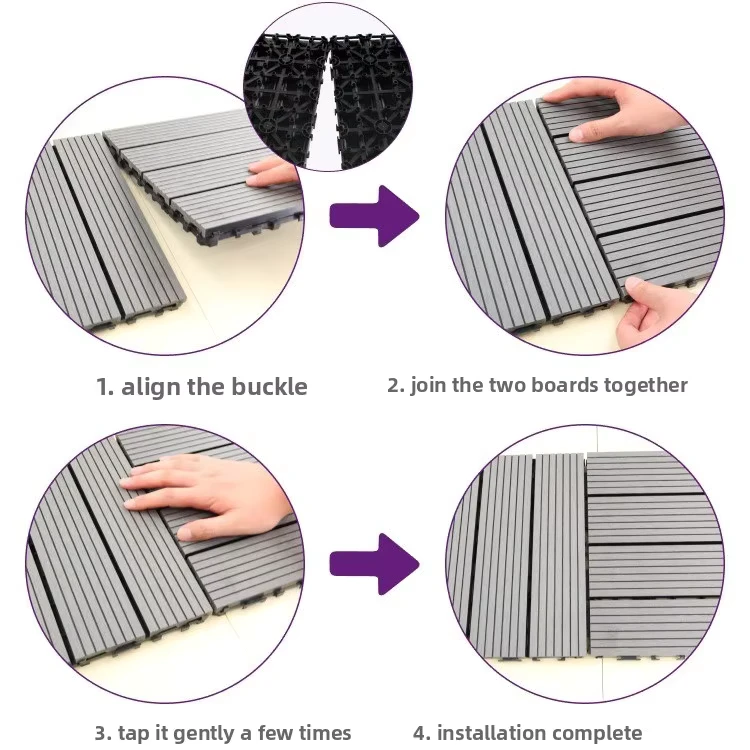 1. align the buckle

2. join the two boards together

3. tap it gently a few times

4. installation complete